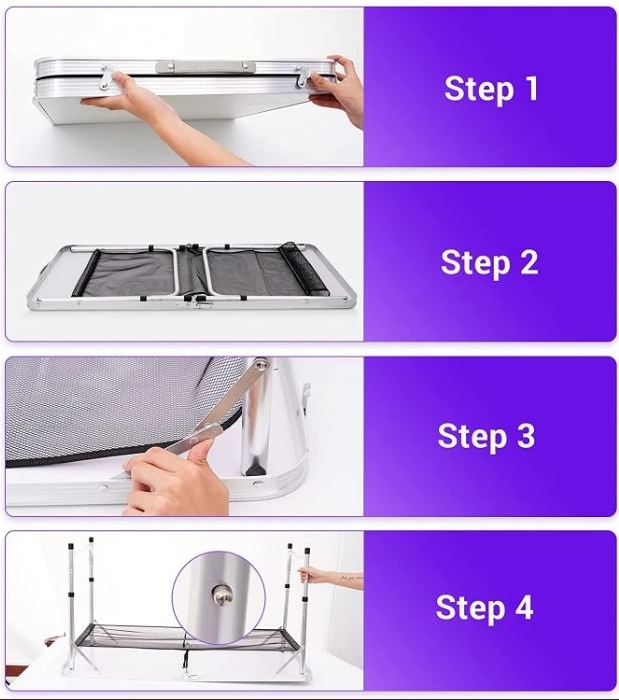 Step 1

Step 2

Step 3

Step 4